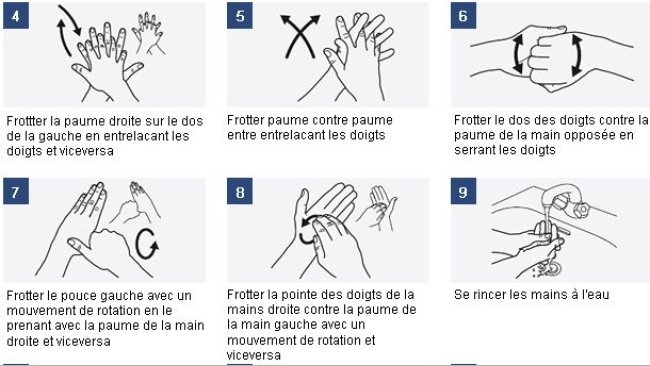 4

Frotter la paume droite sur le dos de la gauche en entrelacant les doigts et viceversa

5

Frotter paume contre paume entre entrelacant les doigts

6

Frotter le dos des doigts contre la paume de la main opposée en serrant les doigts

7

Frotter le pouce gauche avec un mouvement de rotation en le prenant avec la paume de la main droite et viceversa

8

Frotter la pointe des doigts de la mains droite contre la paume de la main gauche avec un mouvement de rotation et viceversa

9

Se rincer les mains à l'eau